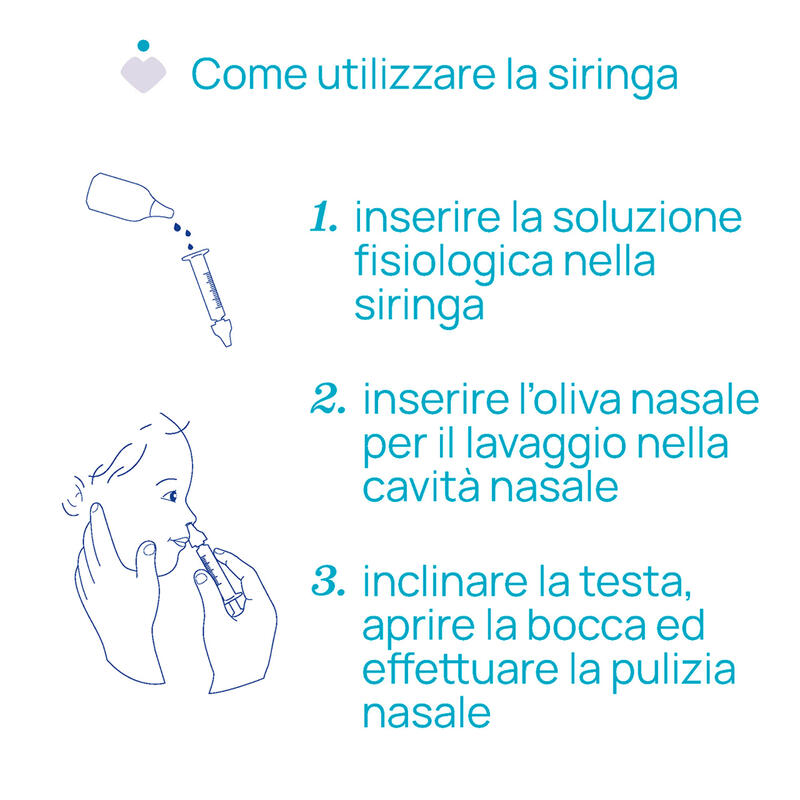 Come utilizzare la siringa

1. inserire la soluzione fisiologica nella siringa

2. inserire l'oliva nasale per il lavaggio nella cavità nasale

3. inclinare la testa, aprire la bocca ed effettuare la pulizia nasale